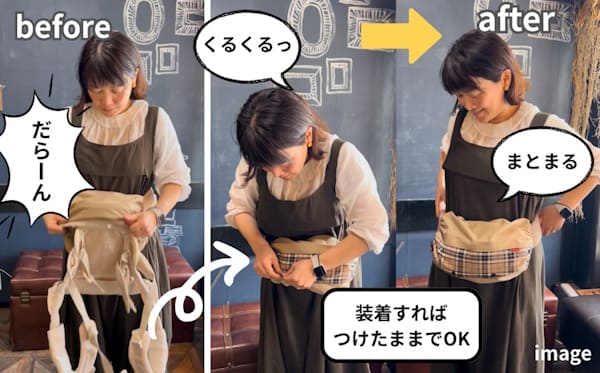 before

だらーん

くるくるっ

after

まとまる

装着すれば
つけたままでOK

image