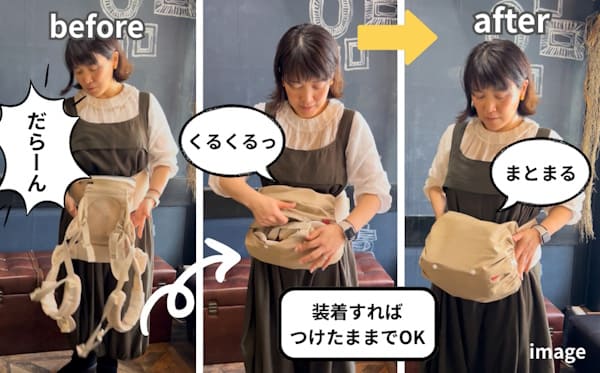 before

だらーん

くるくるっ

装着すれば
つけたままでOK

after

まとまる

image